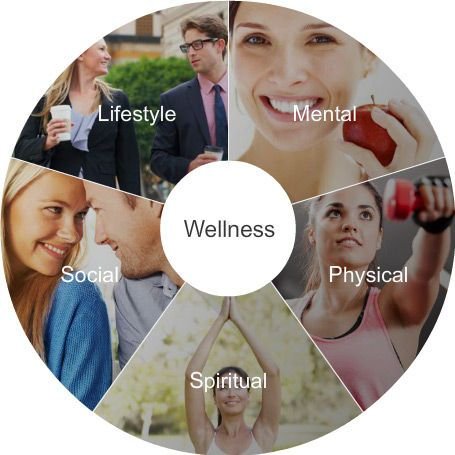 Lifestyle
Mental
Wellness
Social
Physical
Spiritual